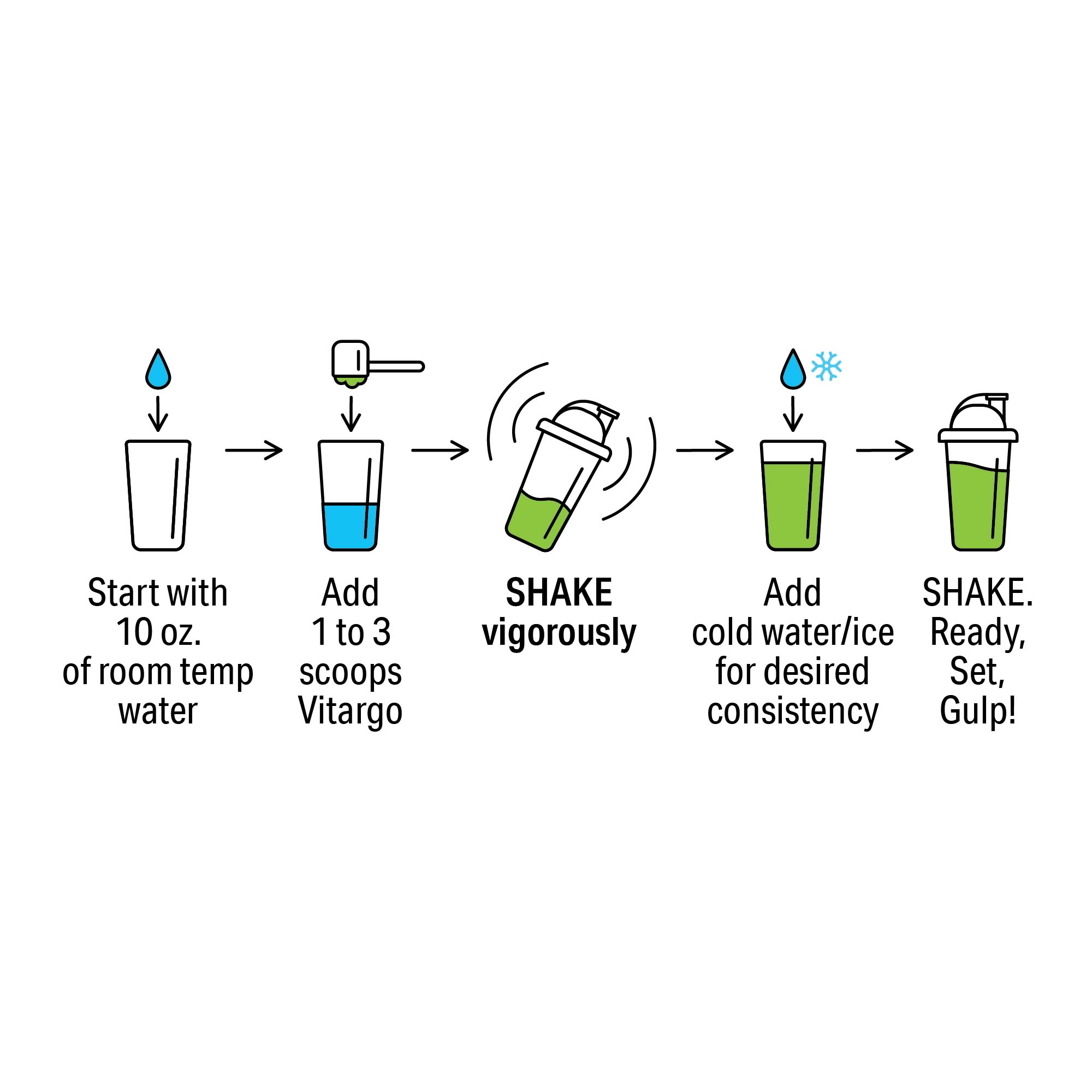 Start with 10 oz. of room temp water

Add 1 to 3 scoops Vitargo

SHAKE vigorously

Add cold water/ice for desired consistency

SHAKE. Ready, Set, Gulp!